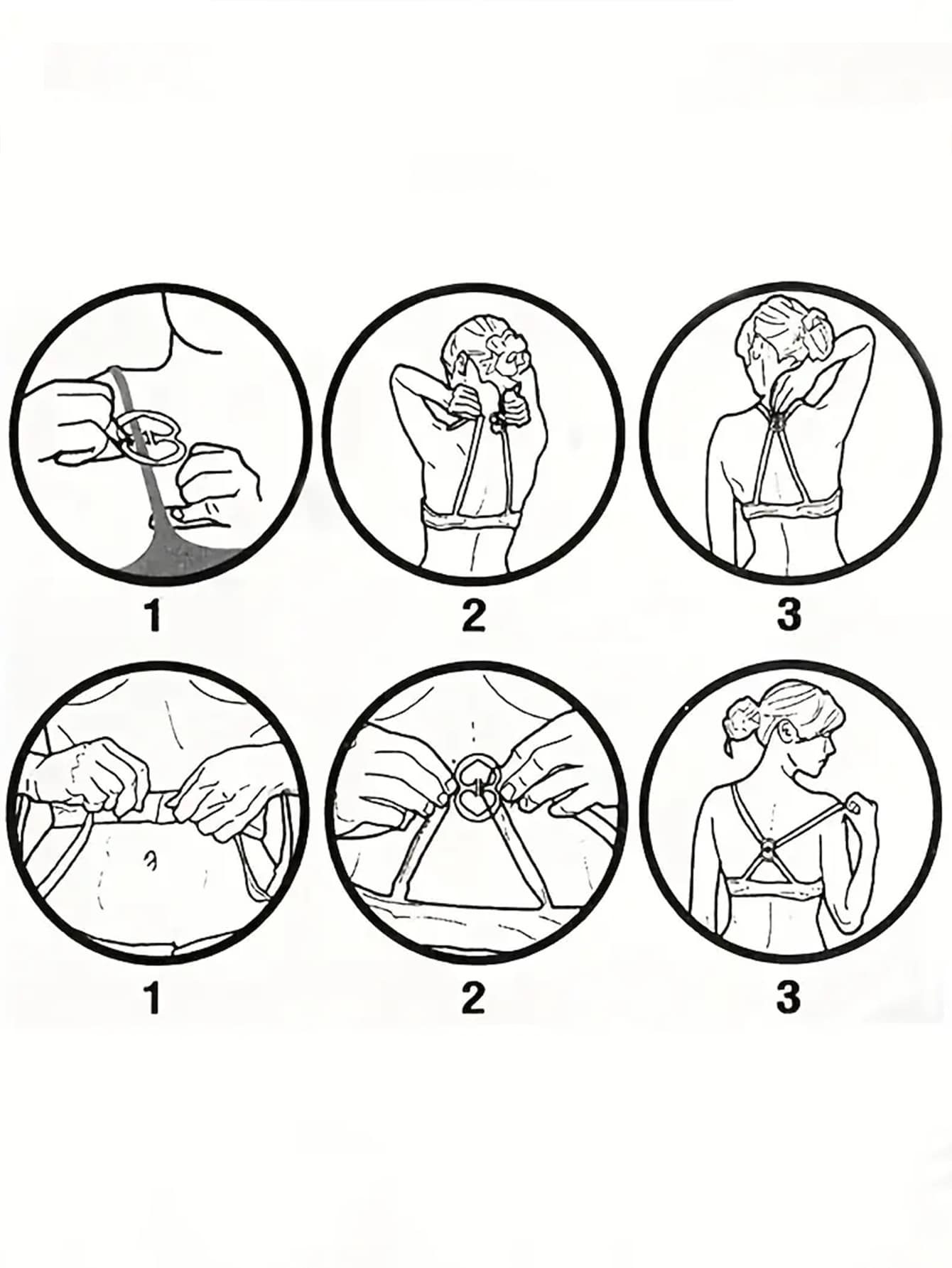 1 2 3

1 2 3