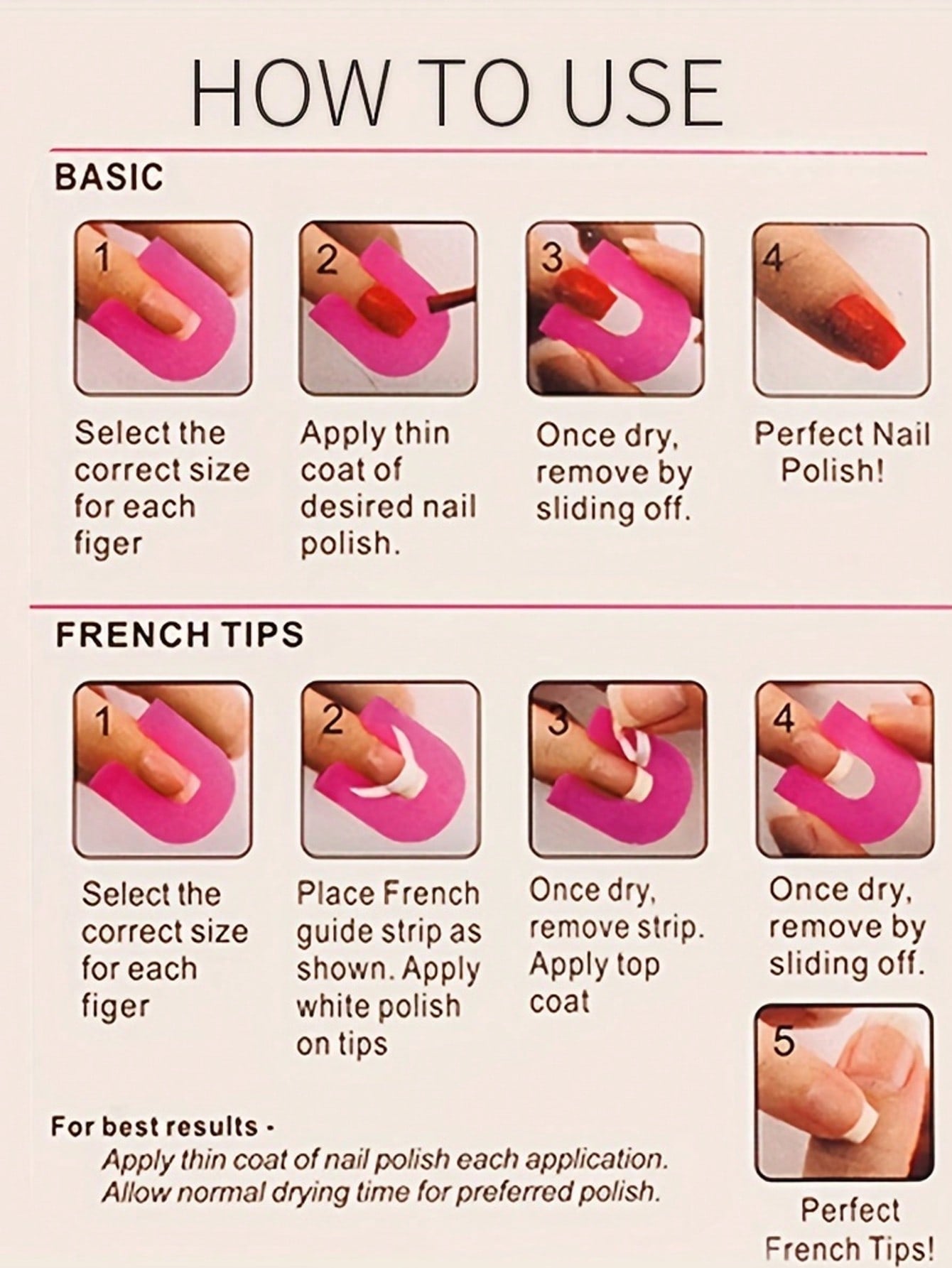 HOW TO USE

BASIC

1

Select the correct size for each figer

2

Apply thin coat of desired nail polish.

3

Once dry, remove by sliding off.

4

Perfect Nail Polish!

FRENCH TIPS

1

Select the correct size for each figer

2

Place French guide strip as shown. Apply white polish on tips

3

Once dry, remove strip. Apply top coat

4

Once dry, remove by sliding off.

5

Perfect French Tips!

For best results -
Apply thin coat of nail polish each application.
Allow normal drying time for preferred polish.